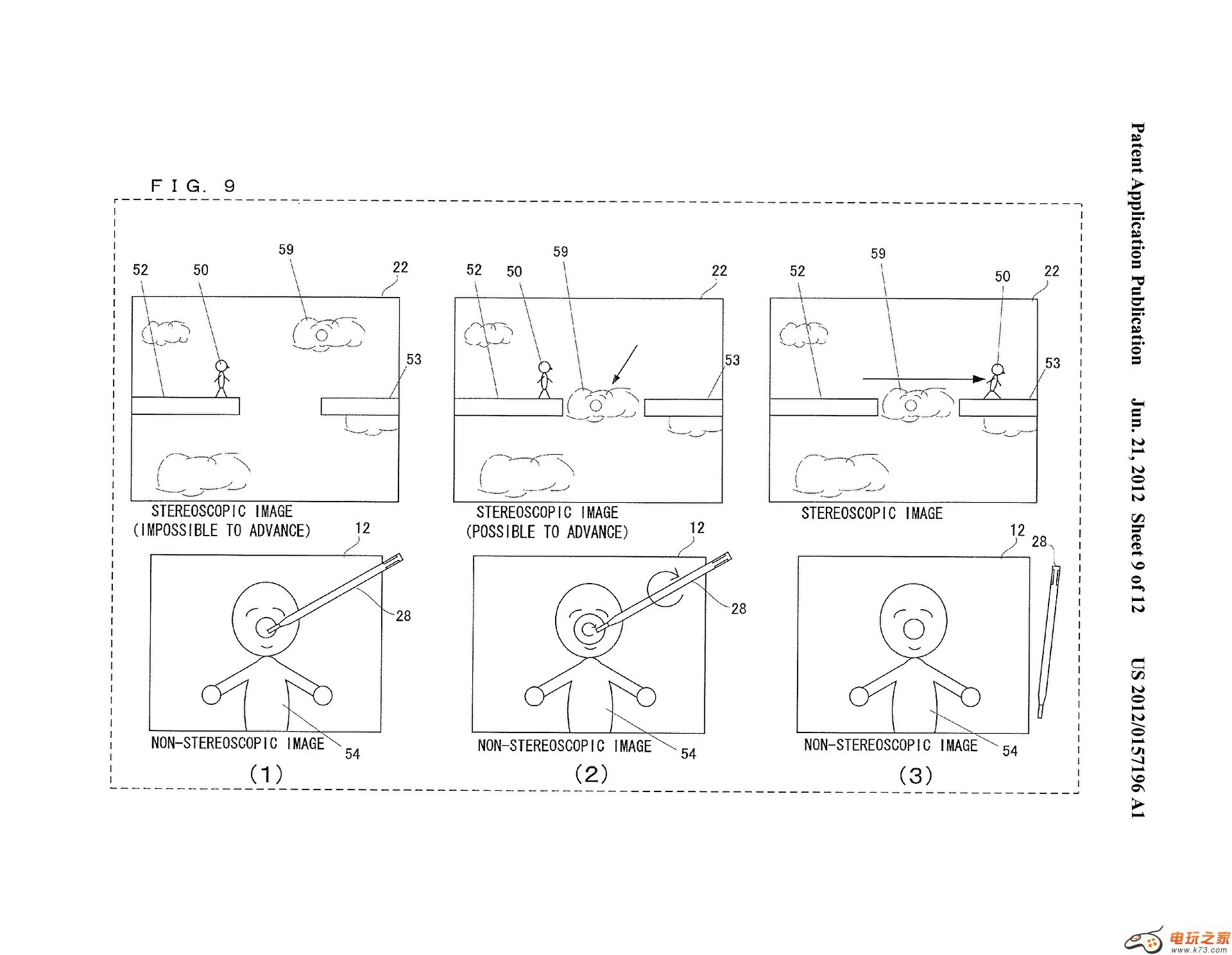 Patent Application Publication Jun. 21, 2012 Sheet 9 of 12 US 2012/0157196 A1

F I G. 9

52 50 59 22
53
STEREOSCOPIC IMAGE
(IMPOSSIBLE TO ADVANCE)
12
28
NON-STEREOSCOPIC IMAGE
54
(1)

52 50 59 22
53
STEREOSCOPIC IMAGE
(POSSIBLE TO ADVANCE)
12
28
NON-STEREOSCOPIC IMAGE
54
(2)

52 59 50 22
53
STEREOSCOPIC IMAGE
12
28
NON-STEREOSCOPIC IMAGE
54
(3)

电玩之家
www.k73.com